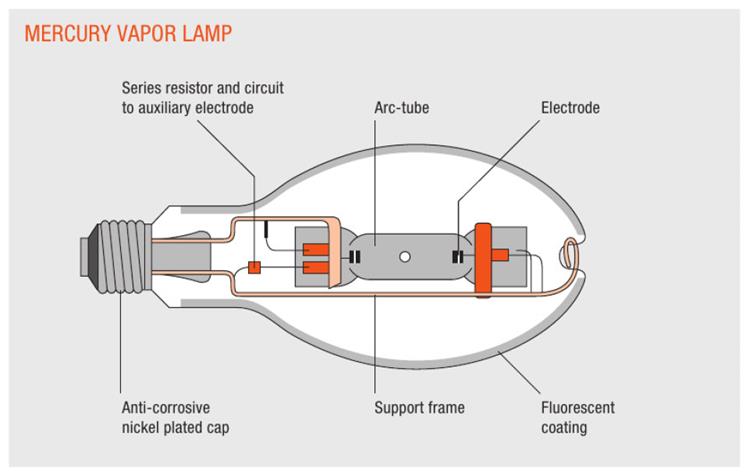 MERCURY VAPOR LAMP

Series resistor and circuit to auxiliary electrode

Arc-tube

Electrode

Anti-corrosive nickel plated cap

Support frame

Fluorescent coating